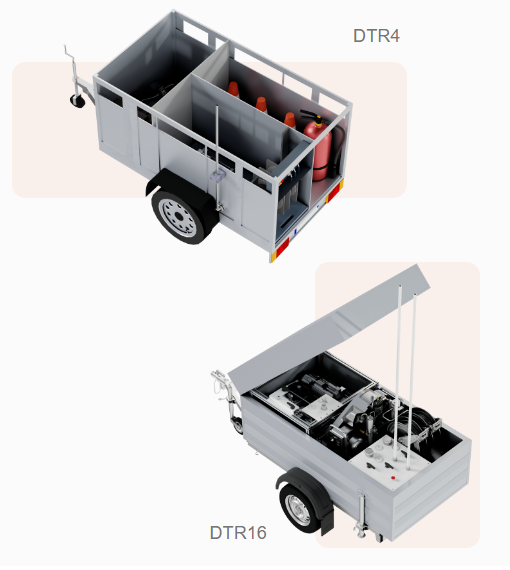 DTR4

DTR16